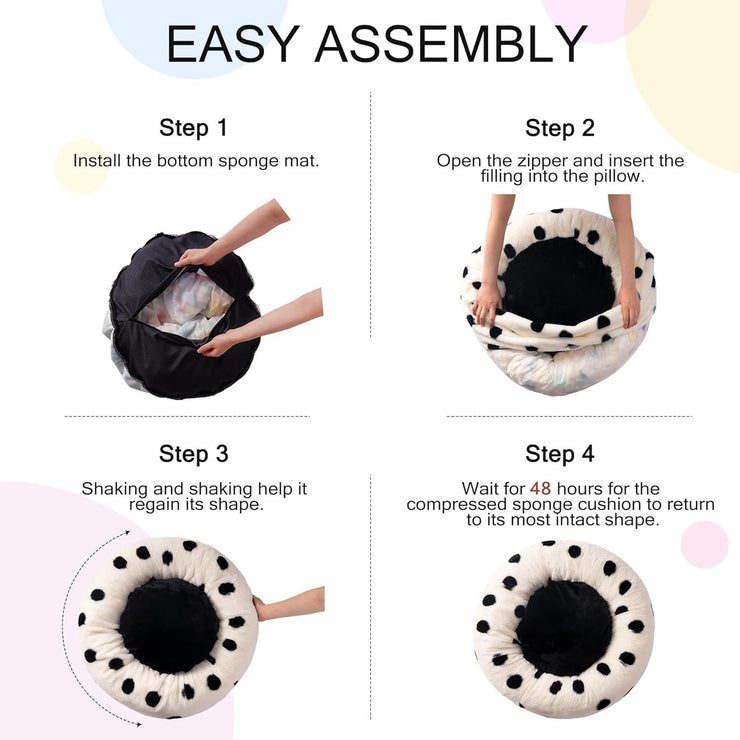 EASY ASSEMBLY

Step 1

Install the bottom sponge mat.

Step 2

Open the zipper and insert the filling into the pillow.

Step 3

Shaking and shaking help it regain its shape.

Step 4

Wait for 48 hours for the compressed sponge cushion to return to its most intact shape.